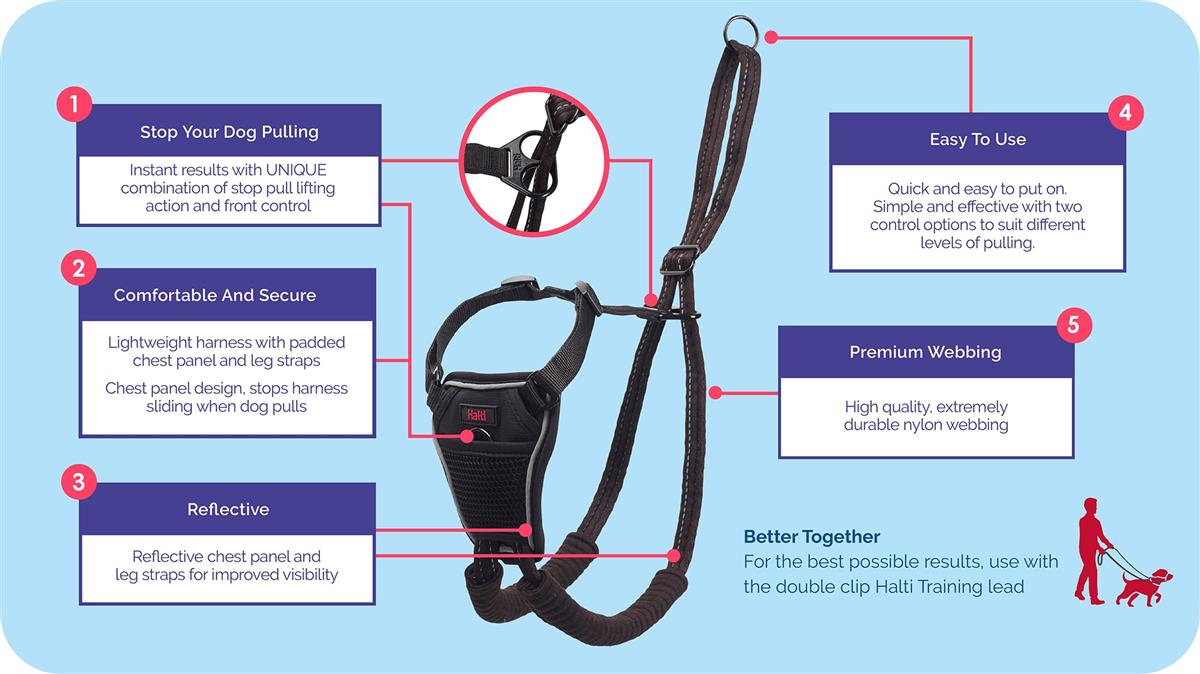 1
Stop Your Dog Pulling
Instant results with UNIQUE combination of stop pull lifting action and front control

2
Comfortable And Secure
Lightweight harness with padded chest panel and leg straps
Chest panel design, stops harness sliding when dog pulls

3
Reflective
Reflective chest panel and leg straps for improved visibility

Halti

4
Easy To Use
Quick and easy to put on. Simple and effective with two control options to suit different levels of pulling.

5
Premium Webbing
High quality, extremely durable nylon webbing

Better Together
For the best possible results, use with the double clip Halti Training lead