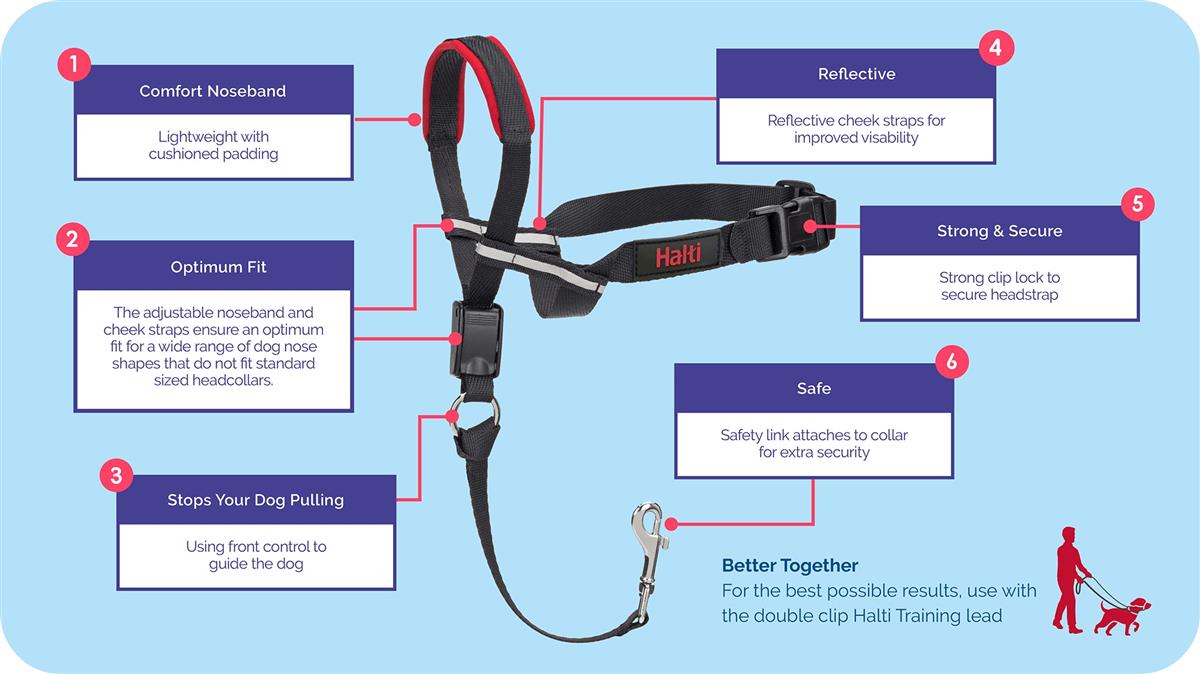 1
Comfort Noseband
Lightweight with cushioned padding

2
Optimum Fit
The adjustable noseband and cheek straps ensure an optimum fit for a wide range of dog nose shapes that do not fit standard sized headcollars.

3
Stops Your Dog Pulling
Using front control to guide the dog

4
Reflective
Reflective cheek straps for improved visability

5
Strong & Secure
Strong clip lock to secure headstrap

6
Safe
Safety link attaches to collar for extra security

Halti

Better Together
For the best possible results, use with the double clip Halti Training lead